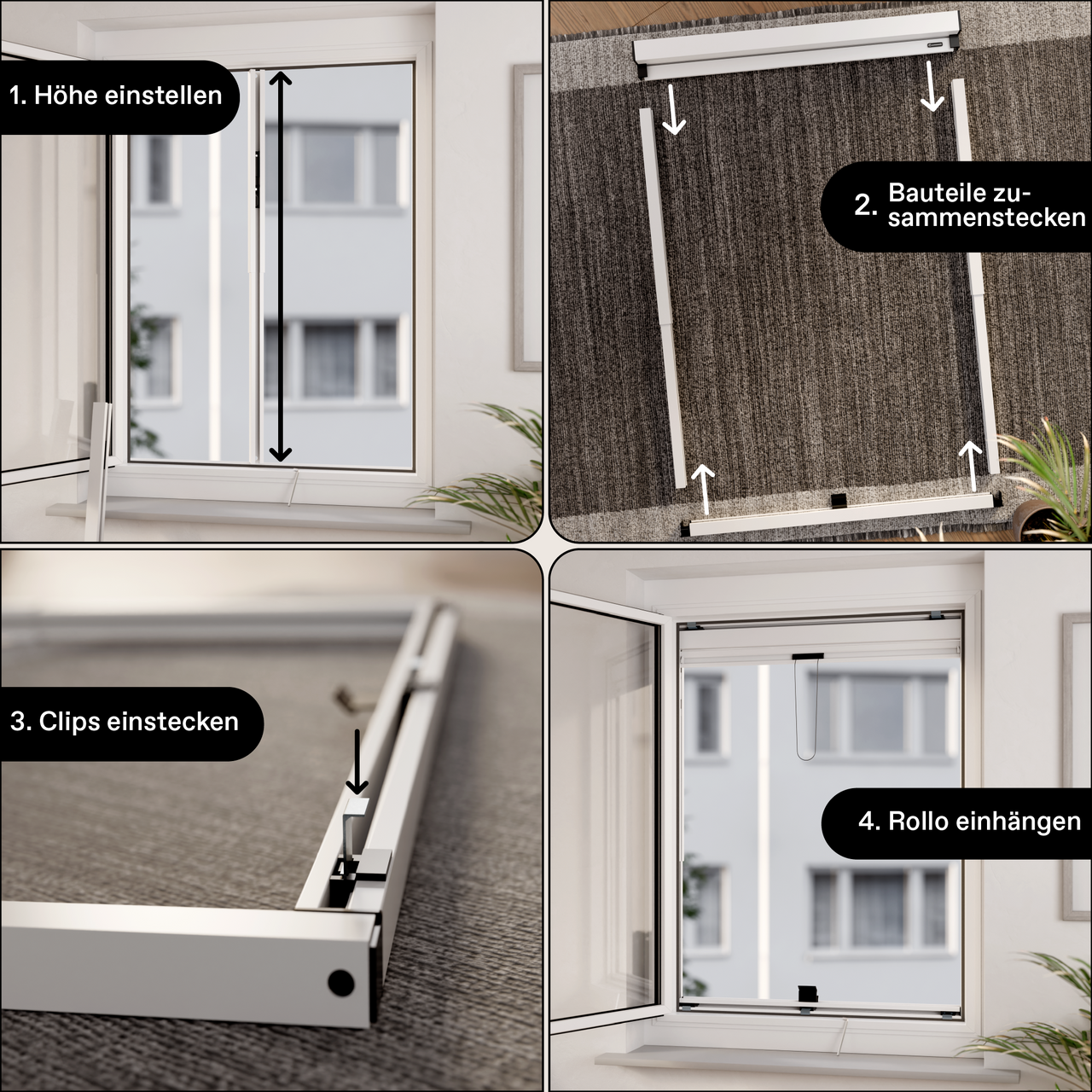 1. Höhe einstellen

2. Bauteile zusammenstecken

3. Clips einstecken

4. Rollo einhängen